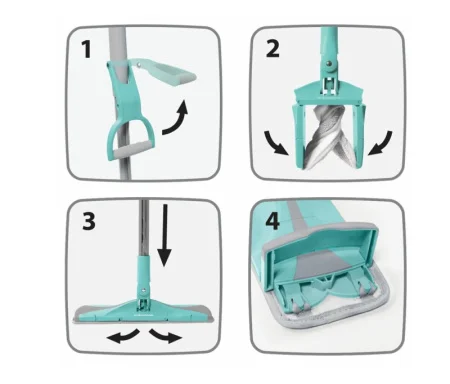 1

2

3

4